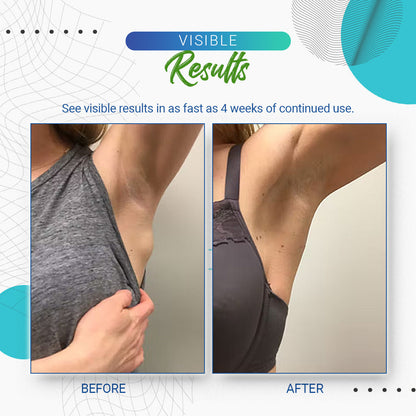 VISIBLE
Results

See visible results in as fast as 4 weeks of continued use.

BEFORE

AFTER